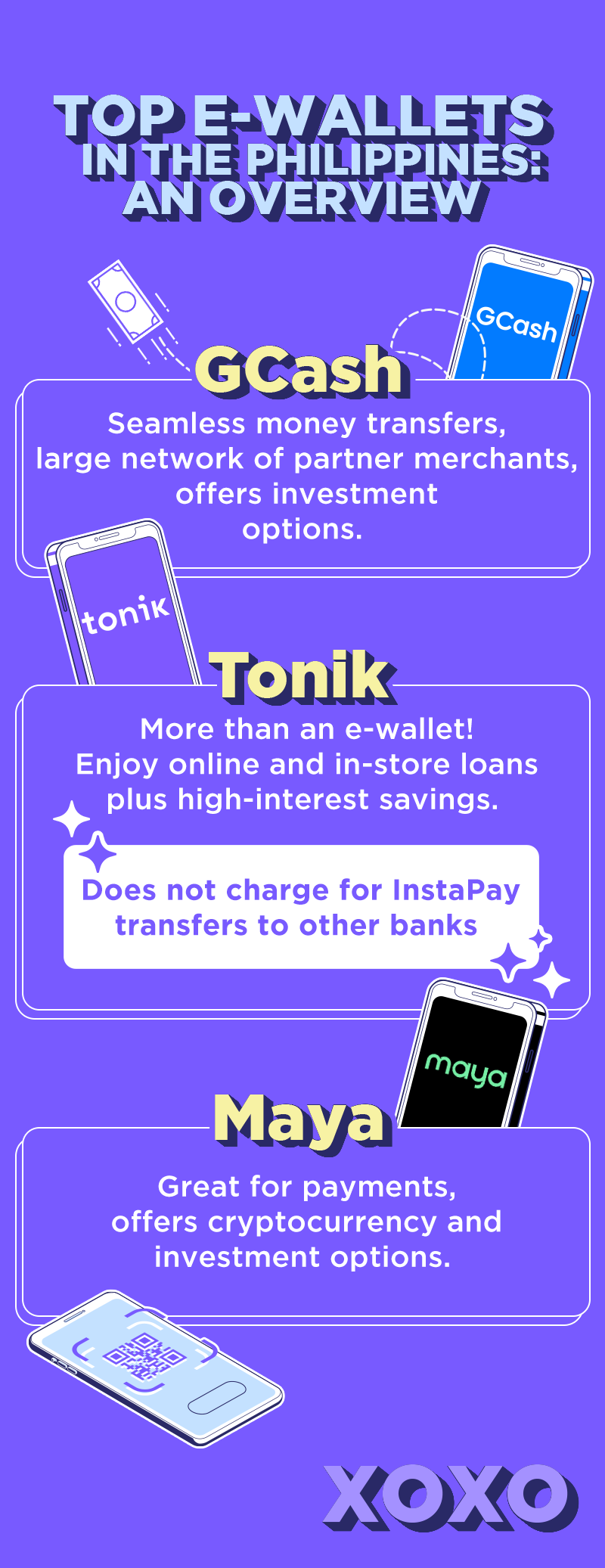 TOP E-WALLETS IN THE PHILIPPINES: AN OVERVIEW

GCash

GCash

Seamless money transfers, large network of partner merchants, offers investment options.

tonik

Tonik

More than an e-wallet! Enjoy online and in-store loans plus high-interest savings.

Does not charge for InstaPay transfers to other banks

maya

Maya

Great for payments, offers cryptocurrency and investment options.

XOXO